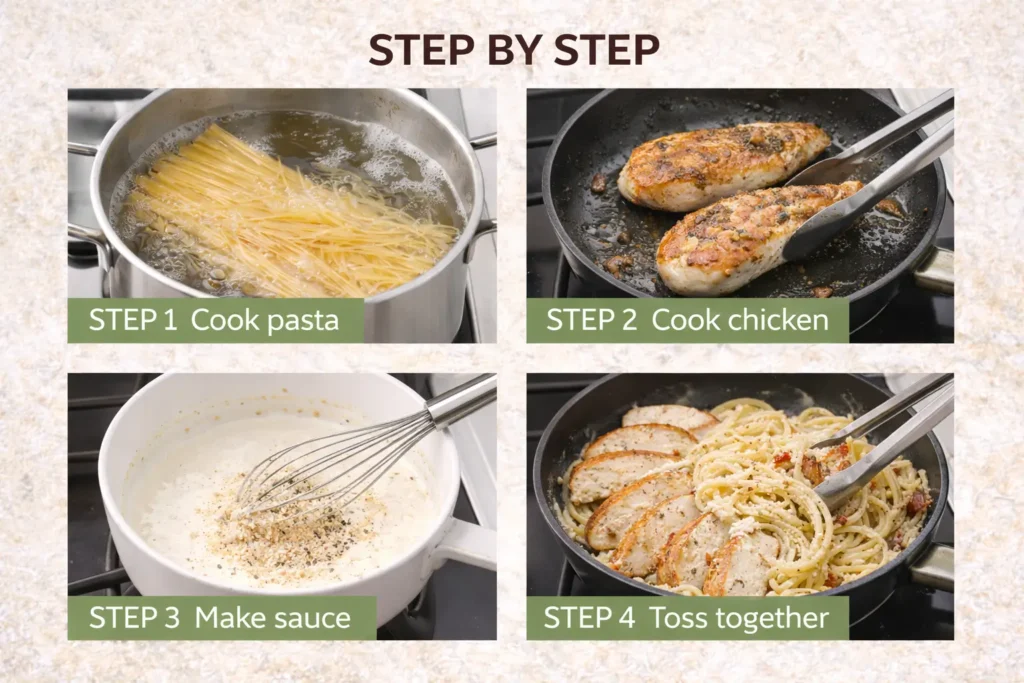 STEP BY STEP

STEP 1 Cook pasta

STEP 2 Cook chicken

STEP 3 Make sauce

STEP 4 Toss together