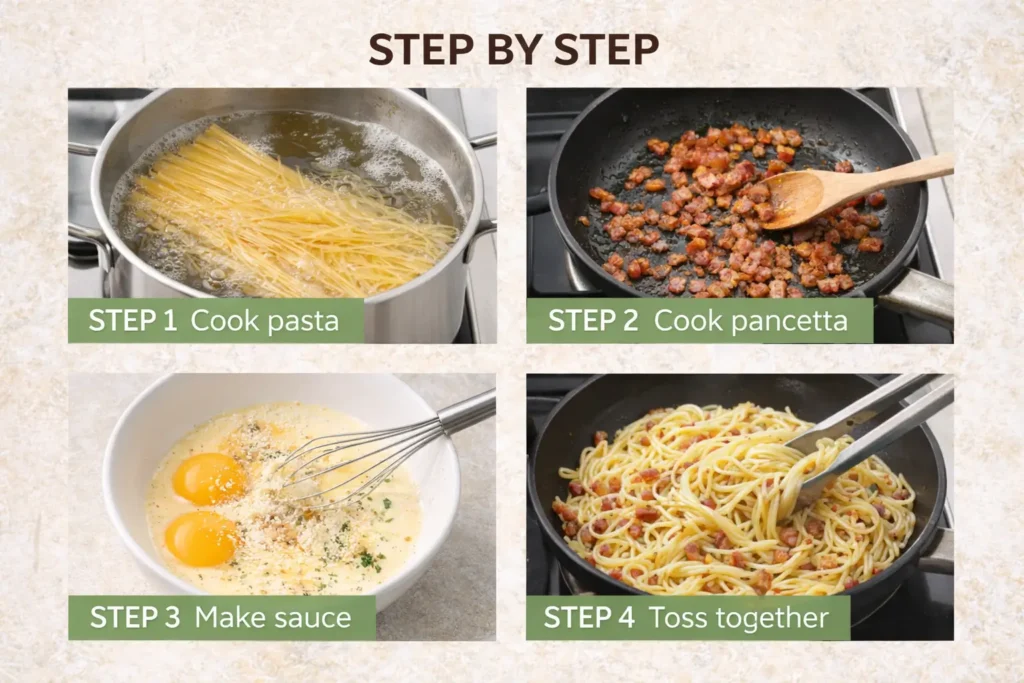 STEP BY STEP

STEP 1 Cook pasta

STEP 2 Cook pancetta

STEP 3 Make sauce

STEP 4 Toss together